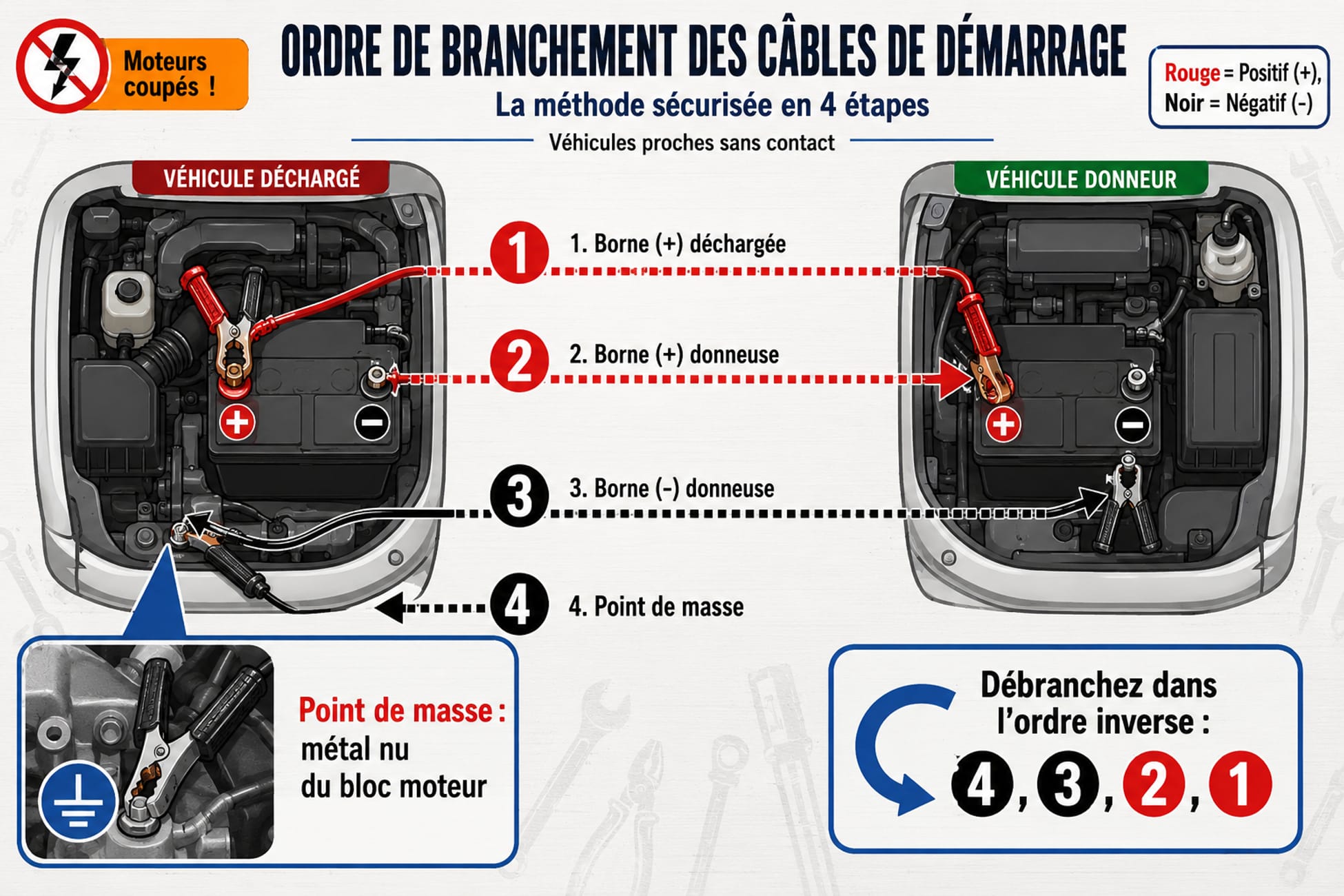 Moteurs coupés !

ORDRE DE BRANCHEMENT DES CÂBLES DE DÉMARRAGE

La méthode sécurisée en 4 étapes

Véhicules proches sans contact

Rouge = Positif (+),
Noir = Négatif (-)

VÉHICULE DÉCHARGÉ

VÉHICULE DONNEUR

1 1. Borne (+) déchargée

2 2. Borne (+) donneuse

3 3. Borne (-) donneuse

4 4. Point de masse

+ −

+ −

Point de masse : métal nu du bloc moteur

Débranchez dans l'ordre inverse :
4, 3, 2, 1